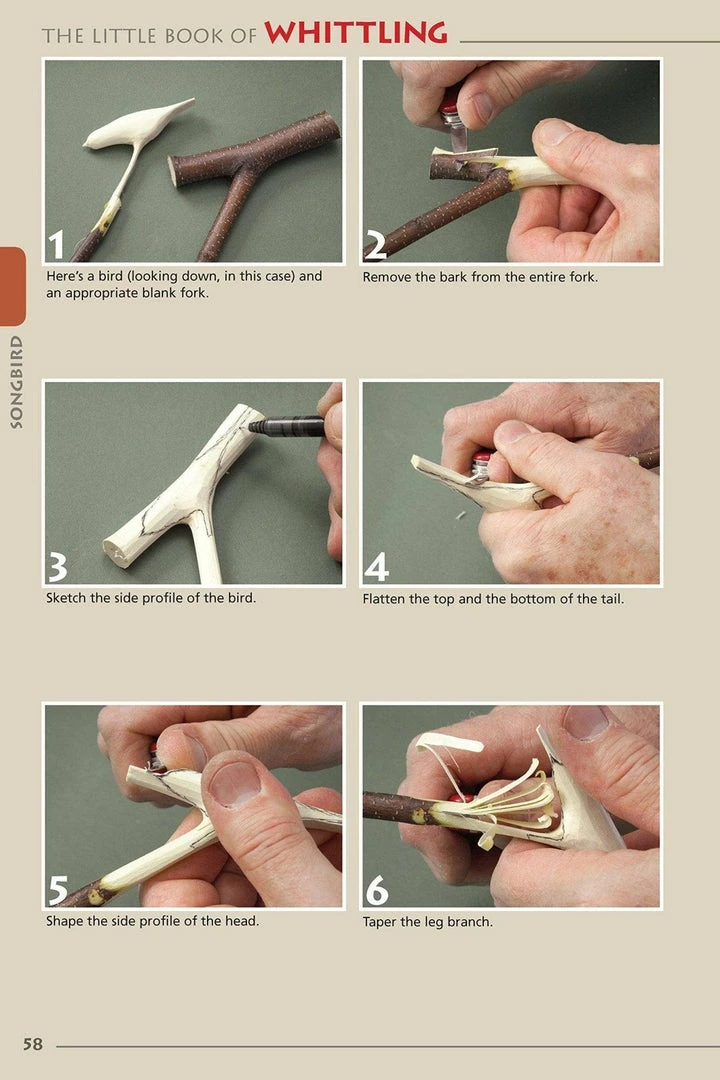 THE LITTLE BOOK OF WHITTLING

SONGBIRD

1
Here's a bird (looking down, in this case) and an appropriate blank fork.

2
Remove the bark from the entire fork.

3
Sketch the side profile of the bird.

4
Flatten the top and the bottom of the tail.

5
Shape the side profile of the head.

6
Taper the leg branch.

58